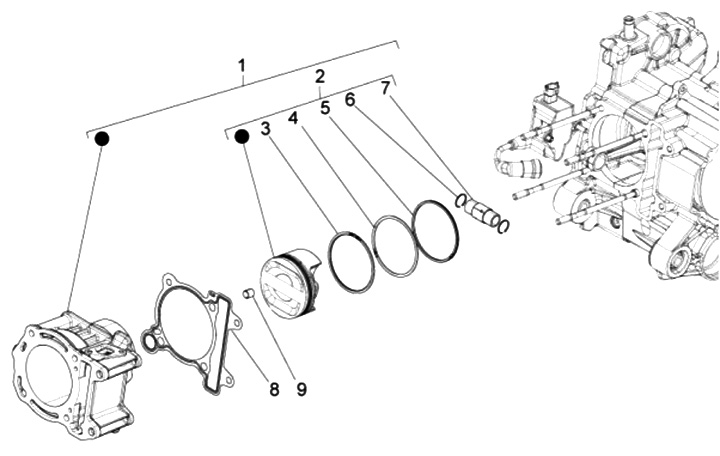 1
2
3
4
5
6
7
8
9