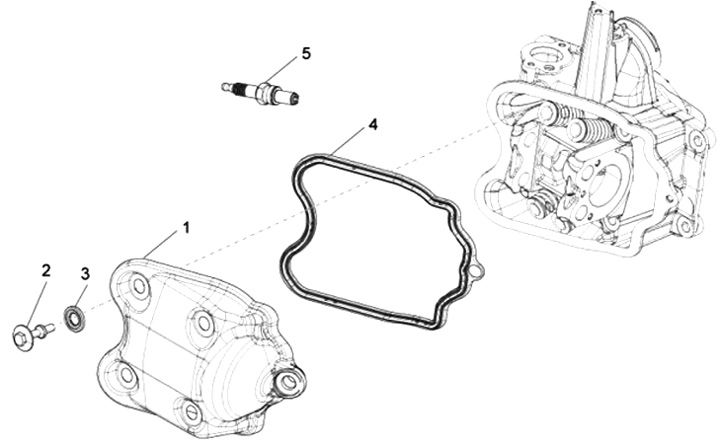 5

4

1

2

3