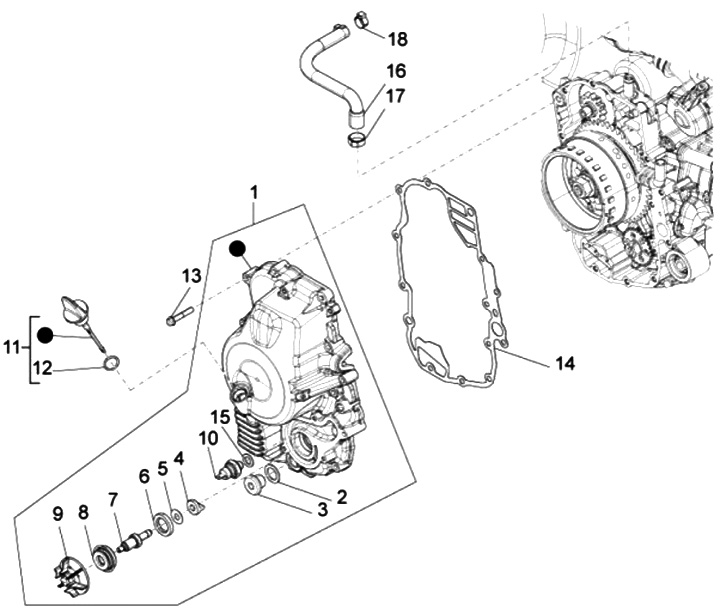 18
16
17
1
13
11
12
14
15
10
6
5
4
2
3
9
8
7