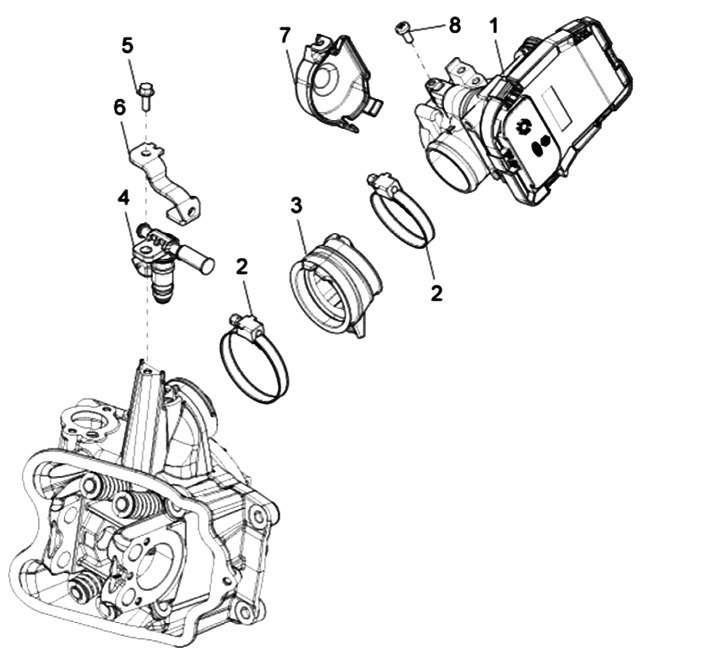 5
7
8
1
6
4
3
2
2