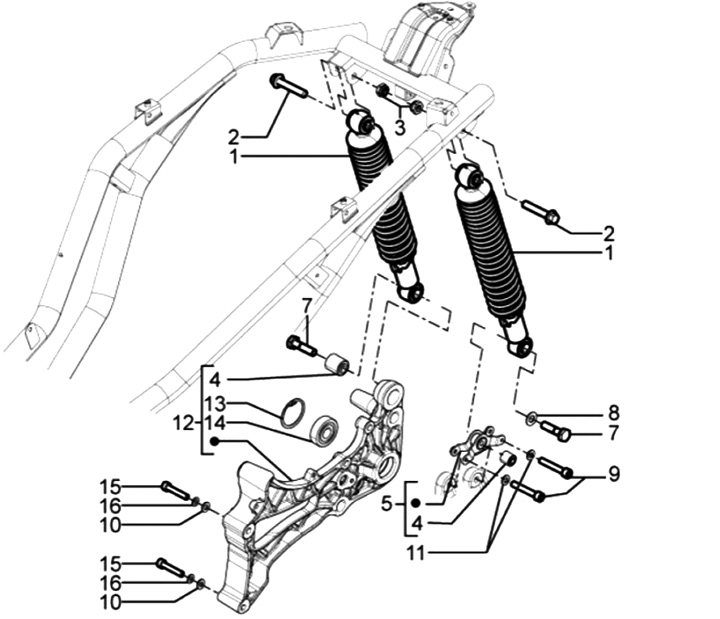 2
3
1
2
1
7
4
13
12
14
8
7
9
15
16
10
5
4
11
15
16
10