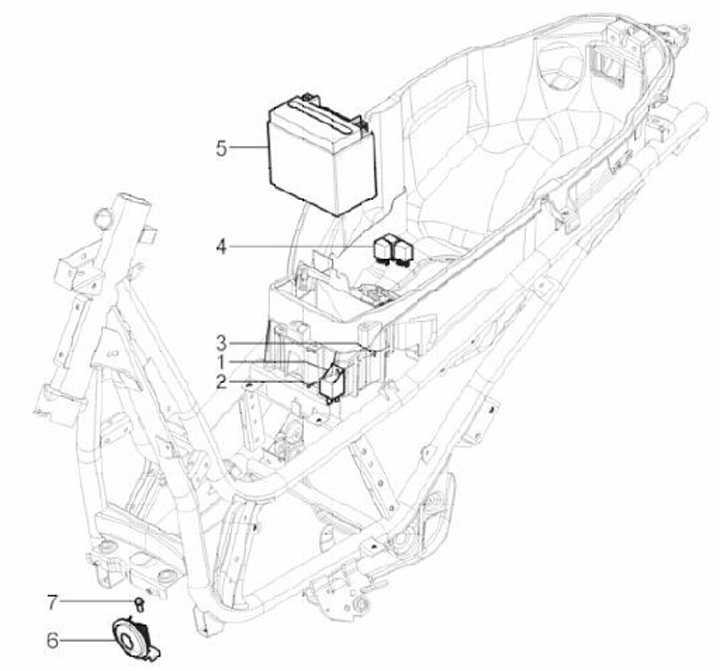 5
4
3
1
2
7
6