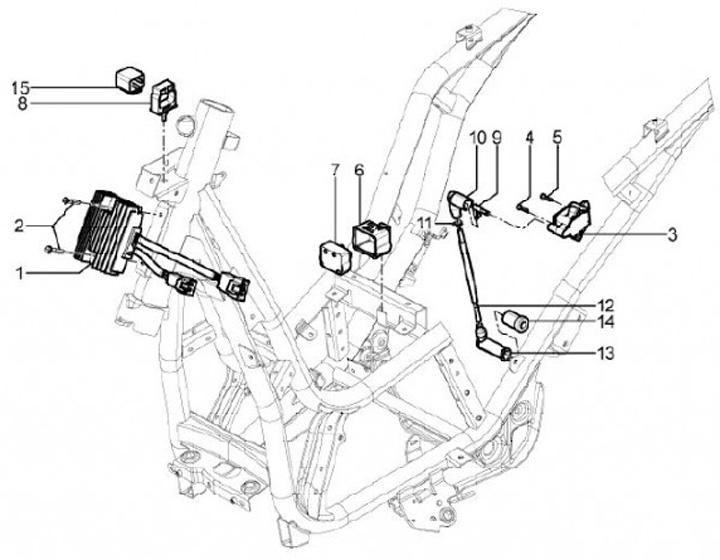 15
8
2
1
7
6
10
9
4
5
11
3
12
14
13