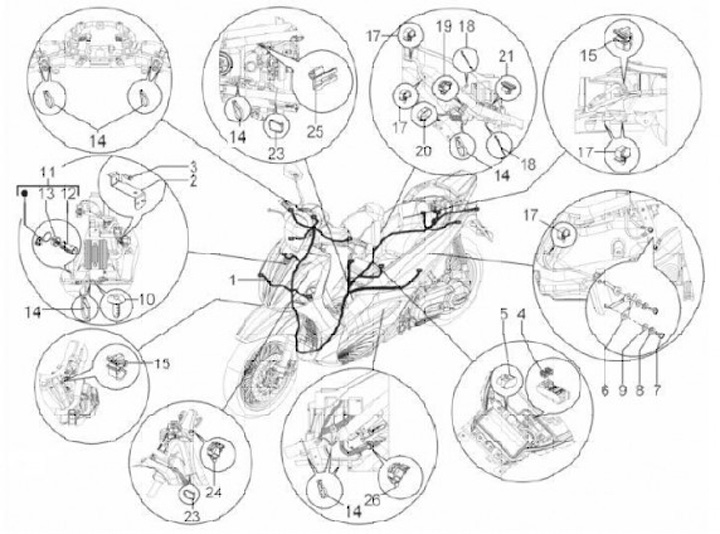 14
14
23
25
17
19
18
21
17
20
14
18
15
17
11
13
12
3
2
1
14
10
17
15
5
4
6
9
8
7
24
23
14
26