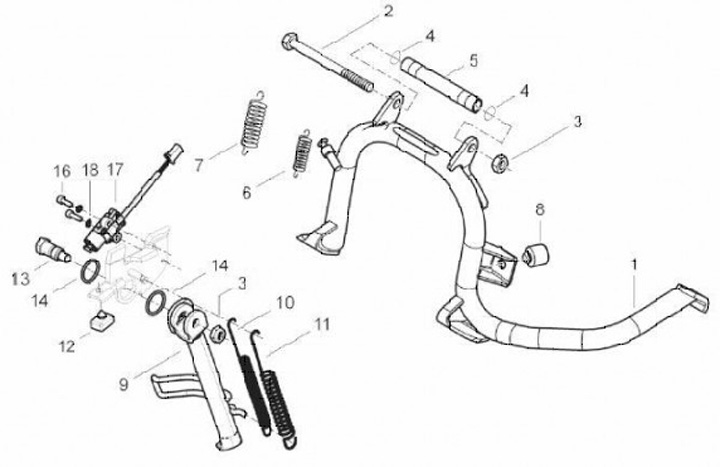 2
4
5
4
3
7
6
16
18
17
8
1
13
14
14
3
10
11
12
9