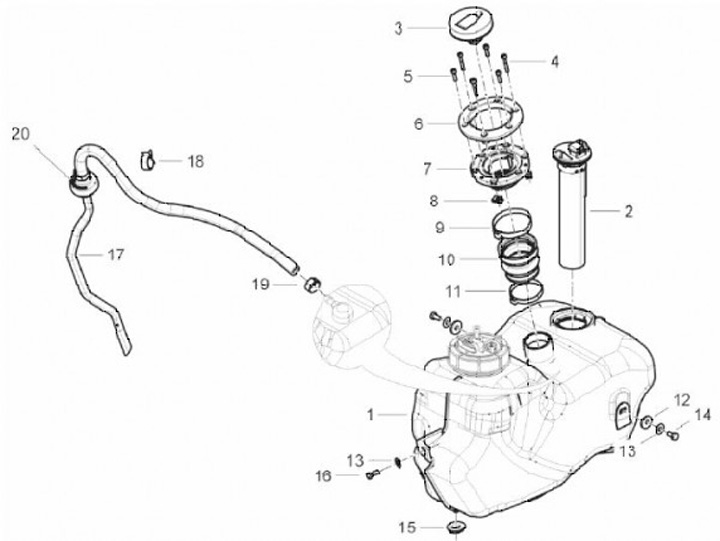 3
4
5
6
20
18
7
8
2
9
17
10
19
11
1
12
14
13
13
16
15