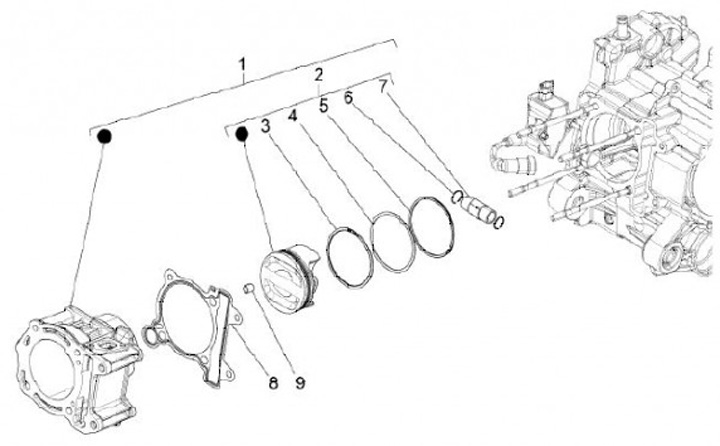 1
2
3
4
5
6
7
8
9