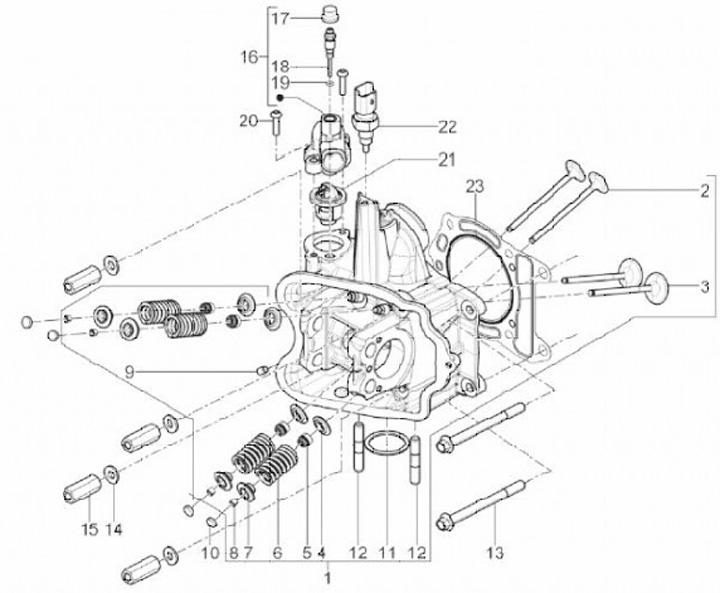 17
16
18
19
20
22
21
23
2
3
9
15
14
10
8
7
6
5
4
12
11
12
13
1