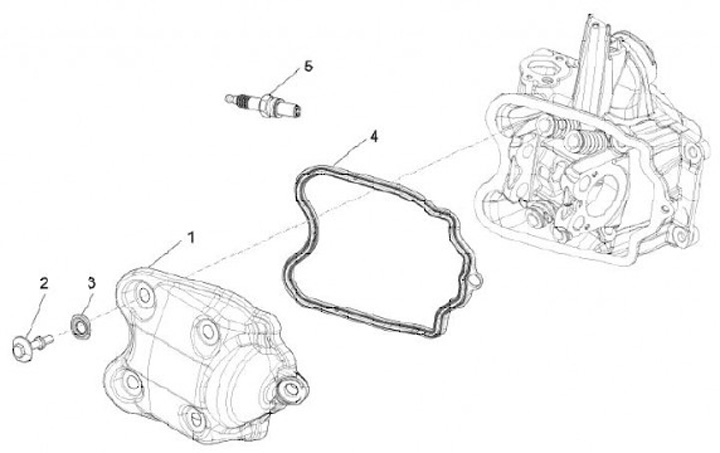 5
4
1
2
3