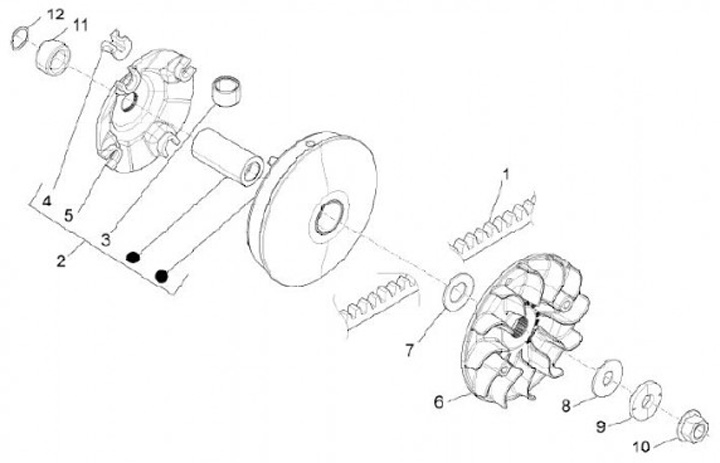 12
11
4
5
3
2
1
7
6
8
9
10