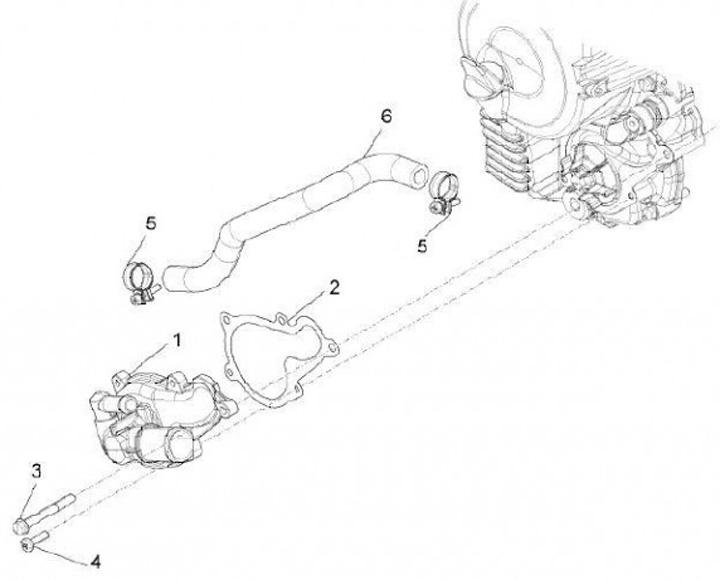 6
5
5
2
1
3
4