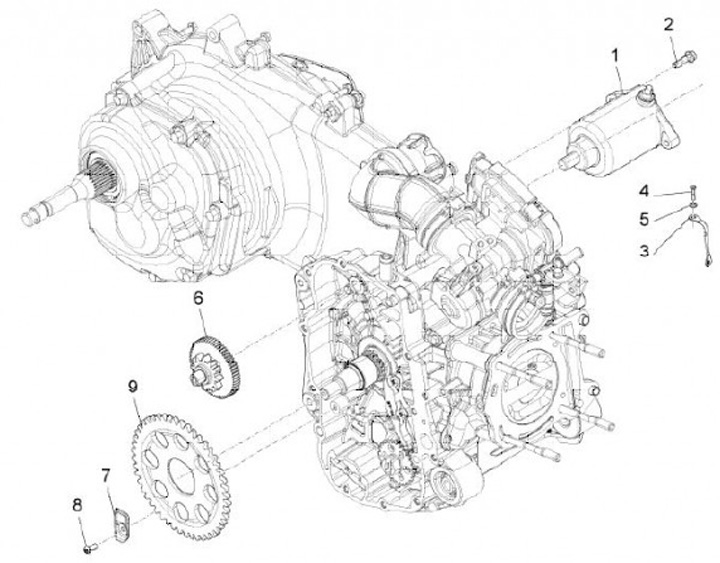 2
1
4
5
3
6
9
7
8