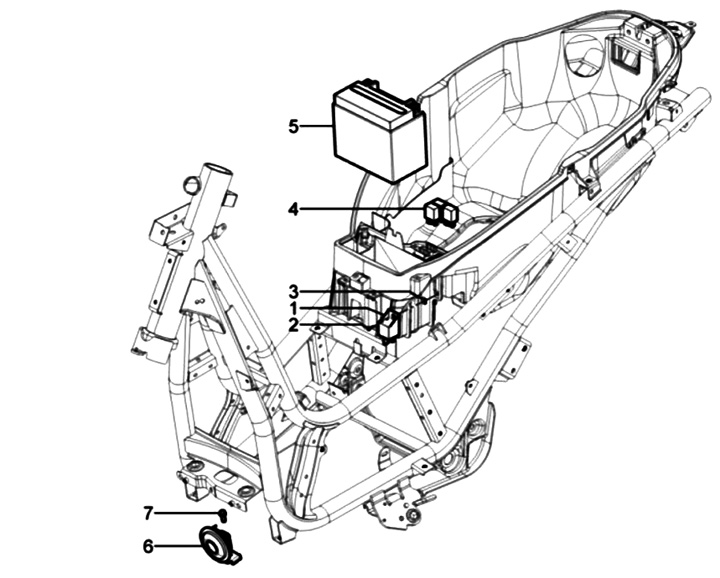 5
4
3
1
2
7
6