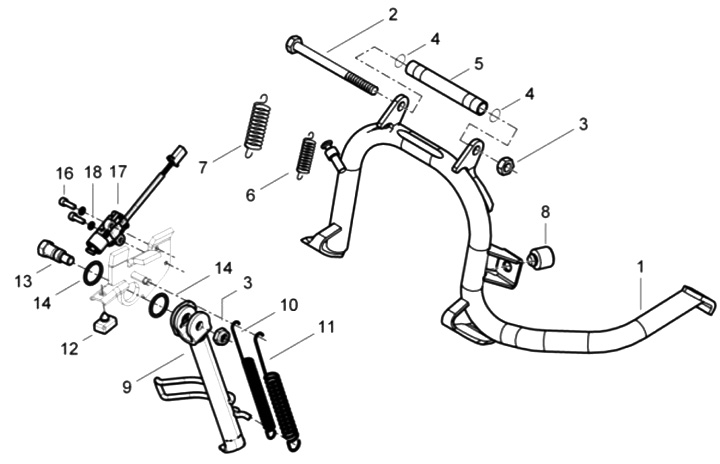 2
4
5
4
3
7
6
16
18
17
8
1
13
14
14
3
10
11
12
9