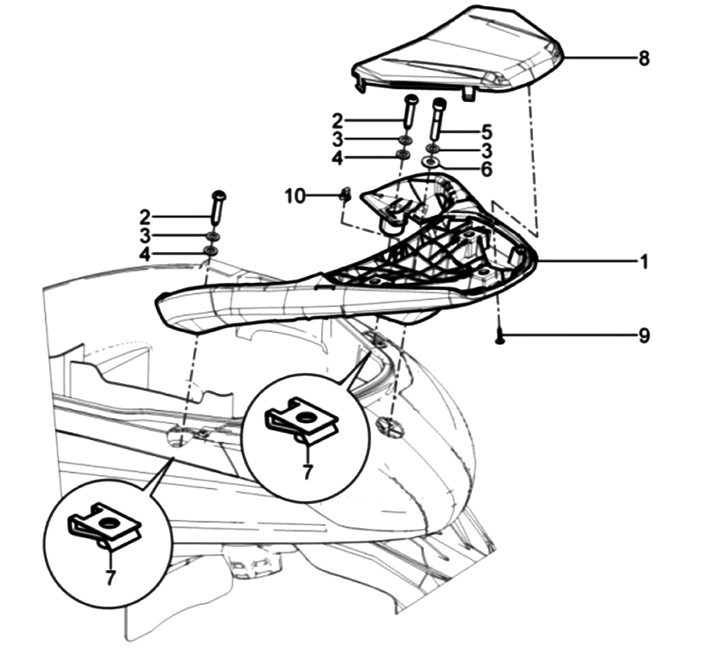 8
2
3
4
5
3
6
10
2
3
4
1
9
7
7