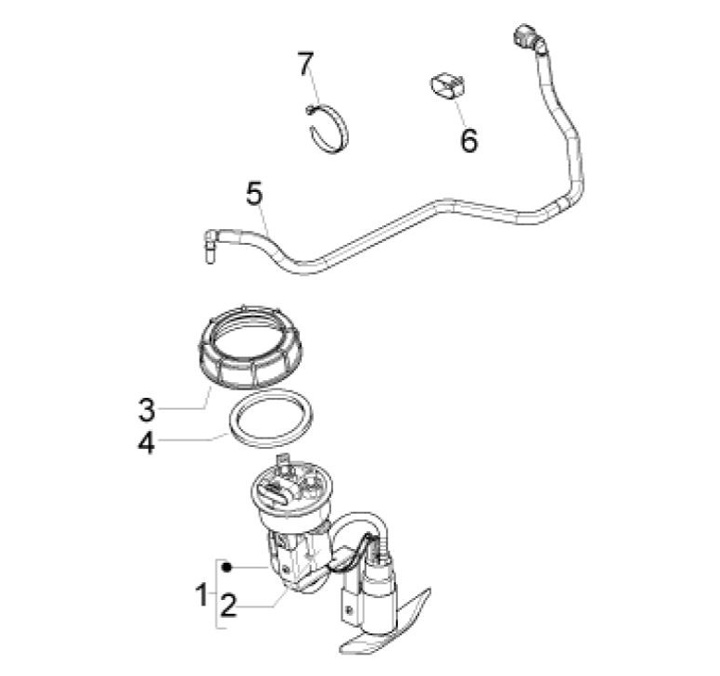 7
6
5
3
4
1
2