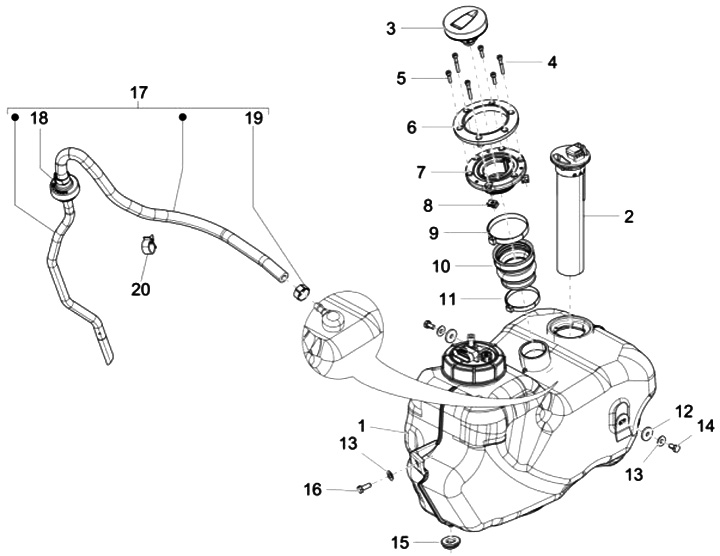 3
4
5
17
18
19
6
7
2
8
9
10
20
11
1
12
14
13
13
16
15