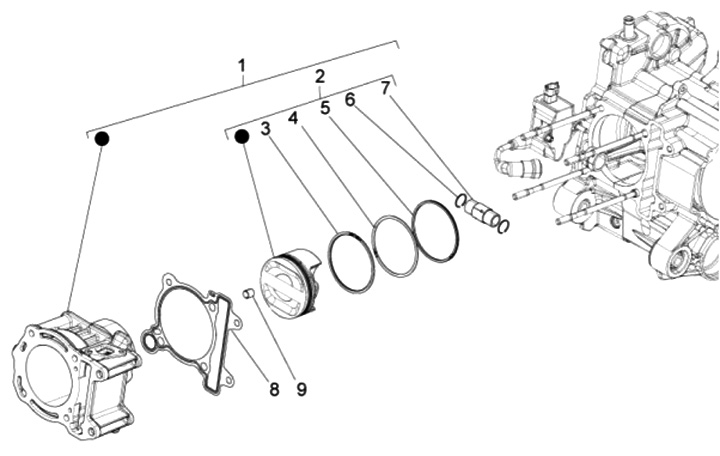 1
2
3
4
5
6
7
8
9