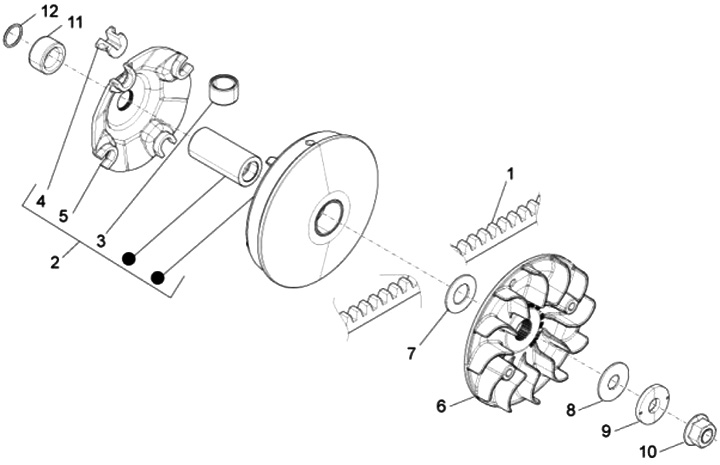 12
11
4
5
3
2
1
7
6
8
9
10