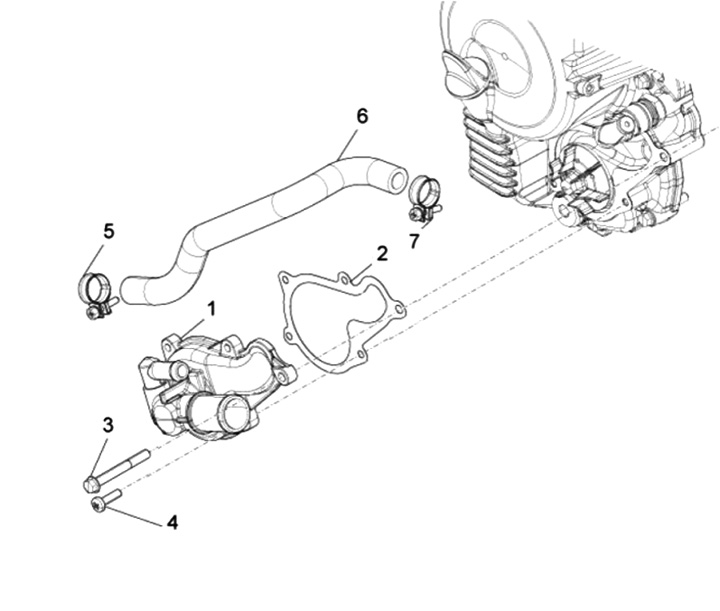 6
5
7
2
1
3
4