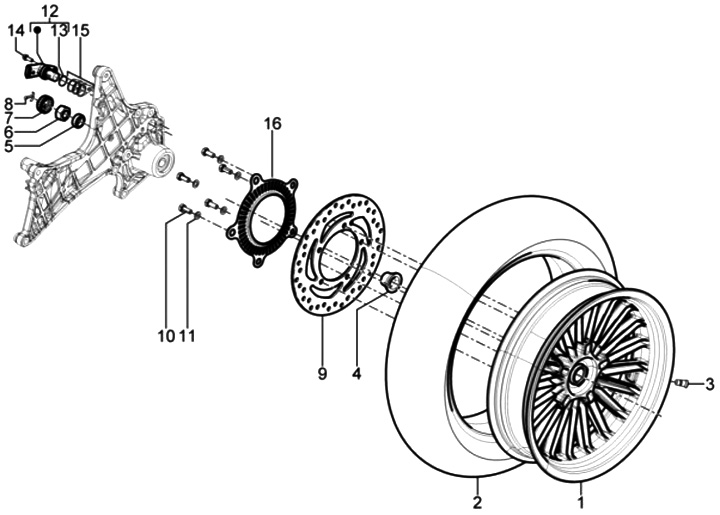 12
14
13
15
8
7
6
5
16
10
11
9
4
3
2
1