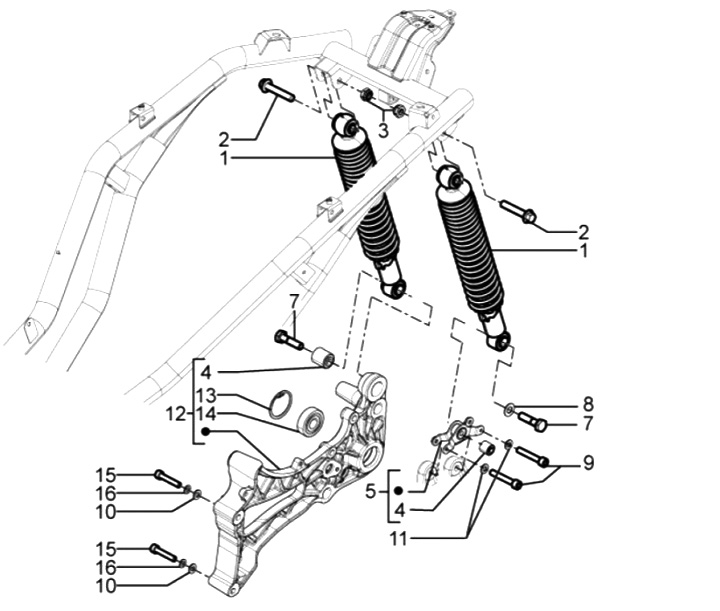 2
1
3
2
1
7
4
13
12
14
8
7
9
15
16
10
5
4
11
15
16
10