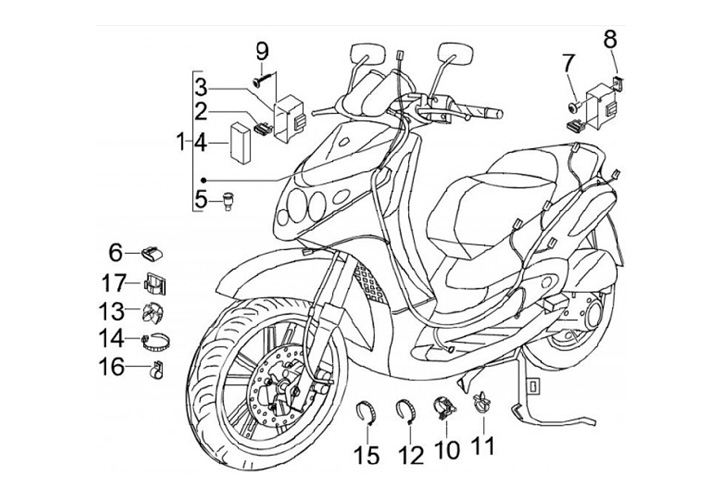 9
3
2
1
4
5
8
7
6
17
13
14
16
15
12
10
11