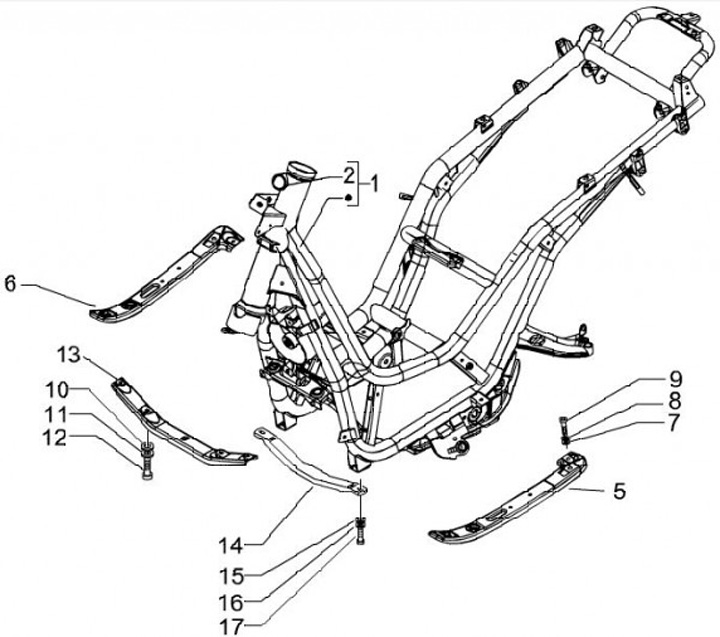 2
1
6
13
10
11
12
9
8
7
5
14
15
16
17