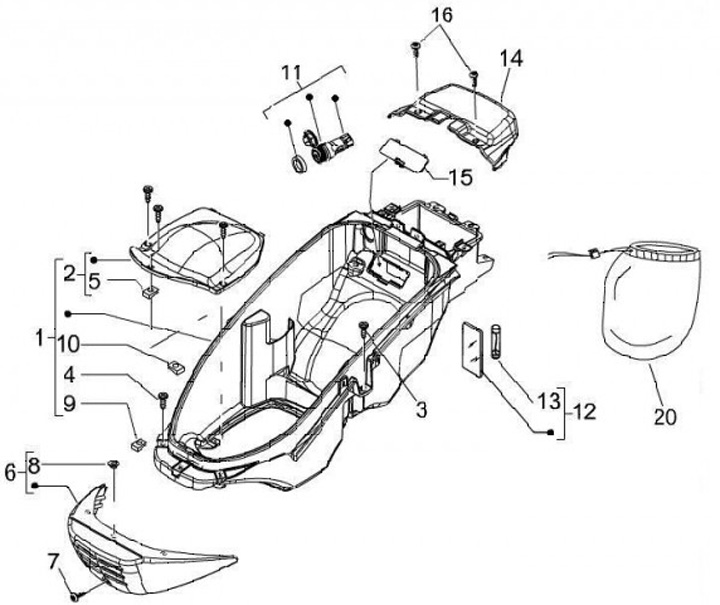 16
14
11
15
2
5
1
10
4
9
3
13
12
20
6
8
7