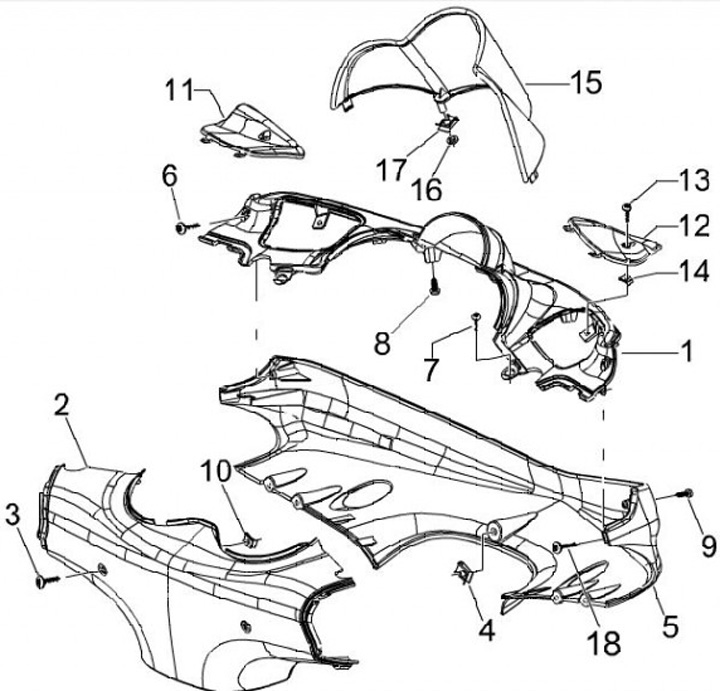 11
15
17
16
6
13
12
14
8
7
1
2
10
3
9
4
18
5