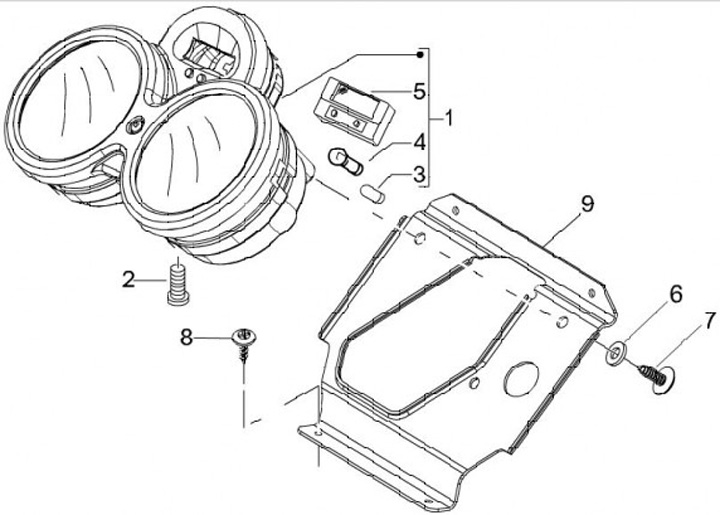 5
1
4
3
9
2
6
7
8