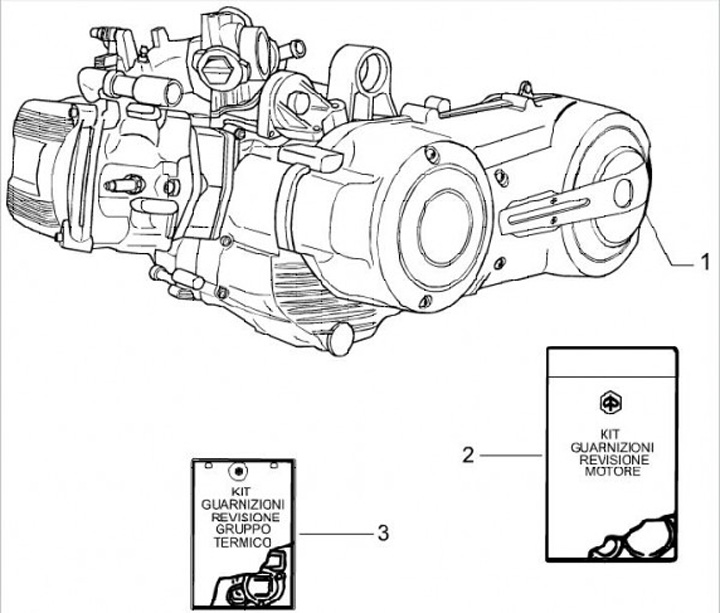 1

2

KIT
GUARNIZIONI
REVISIONE
MOTORE

KIT
GUARNIZIONI
REVISIONE
GRUPPO
TERMICO

3