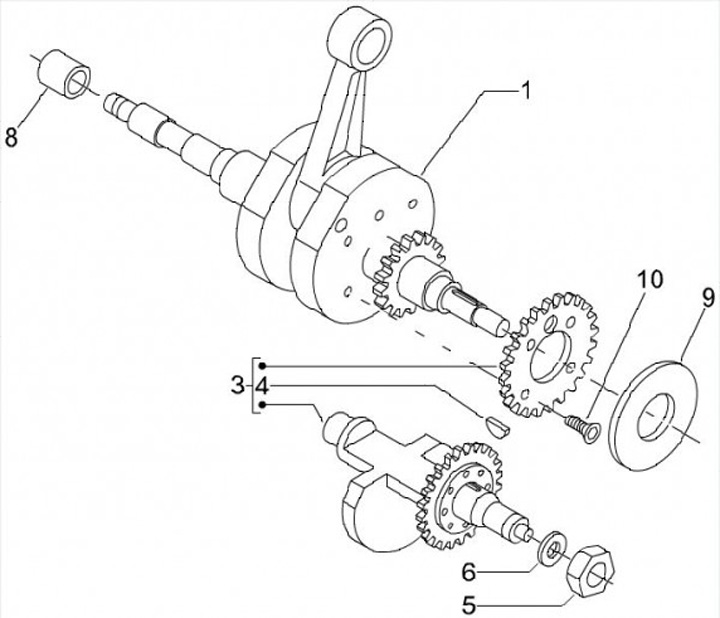 8
1
10
9
3
4
6
5