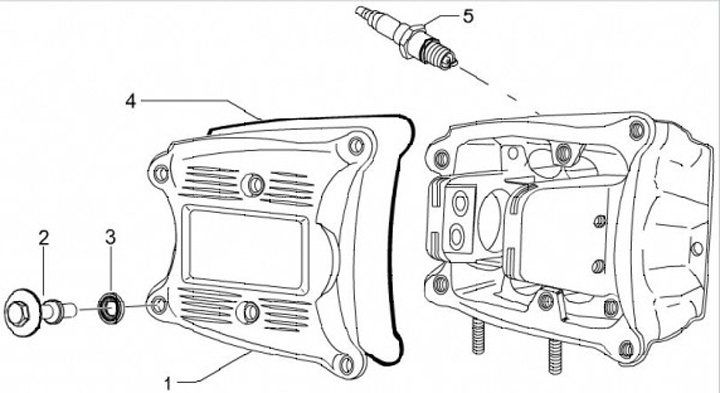 5
4
2
3
1