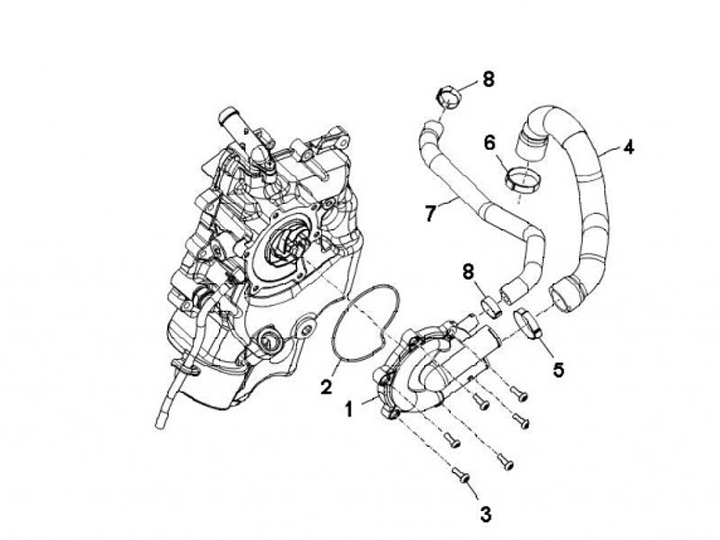 8
6
4
7
8
5
2
1
3