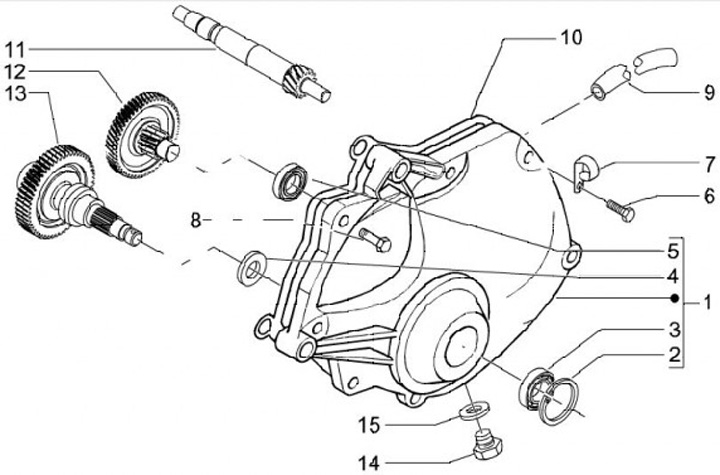 11
12
13
10
9
7
6
8
5
4
1
3
2
15
14