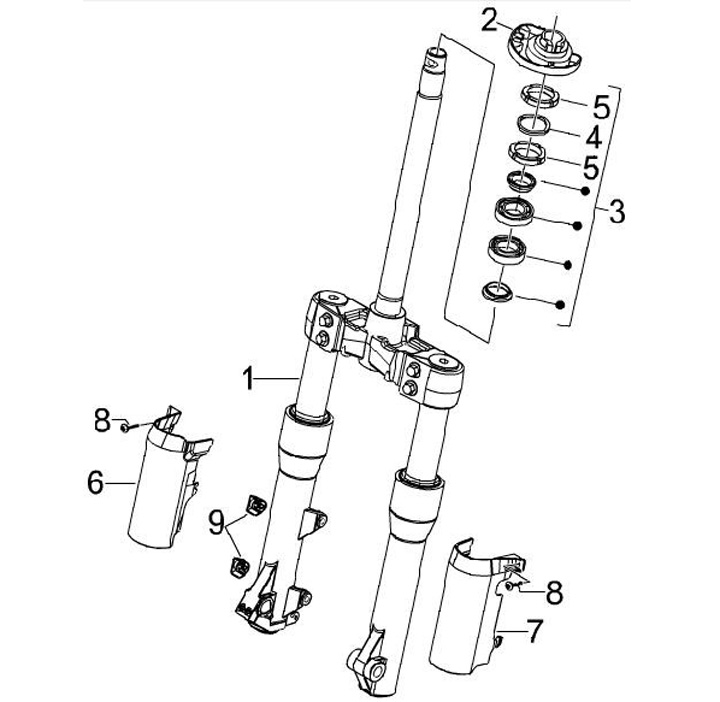 2
5
4
5
3
1
8
6
9
8
7