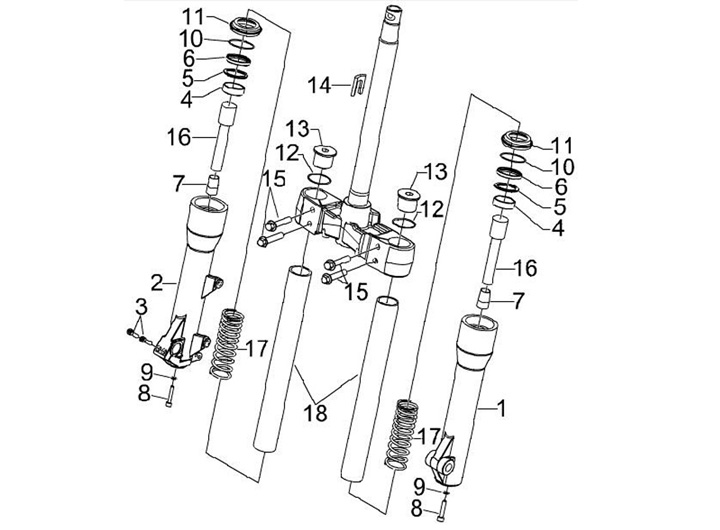 11
10
6
5
4
16
7
2
3
9
8
17
14
13
12
15
13
12
15
18
11
10
6
5
4
16
7
1
17
9
8