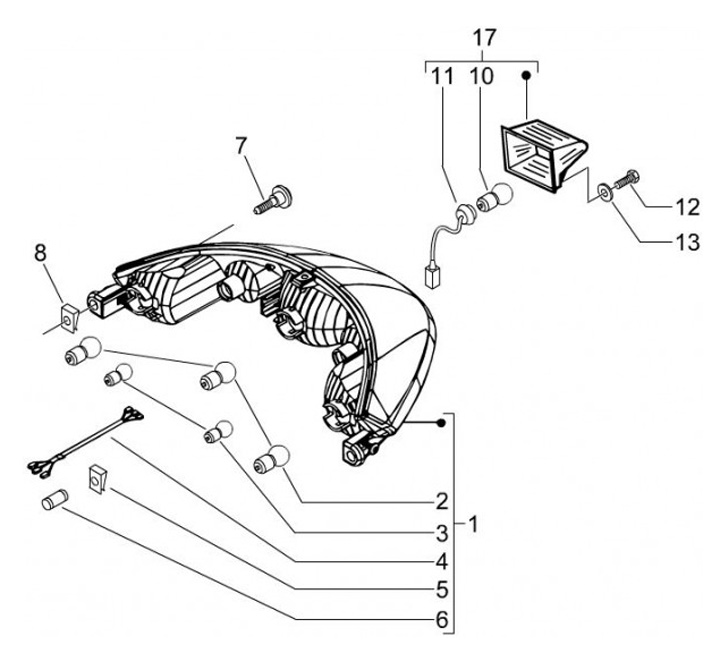 17
11
10
7
12
13
8
2
3
1
4
5
6