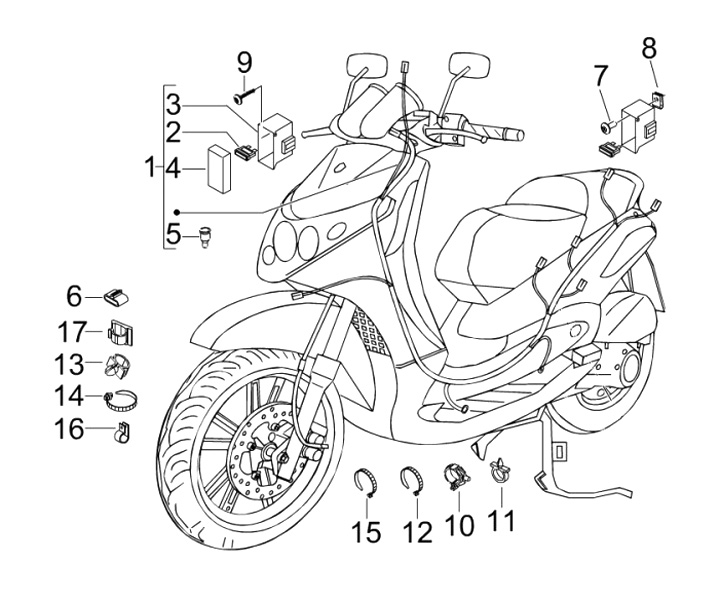 9
3
2
1
4
5
8
7
6
17
13
14
16
15
12
10
11