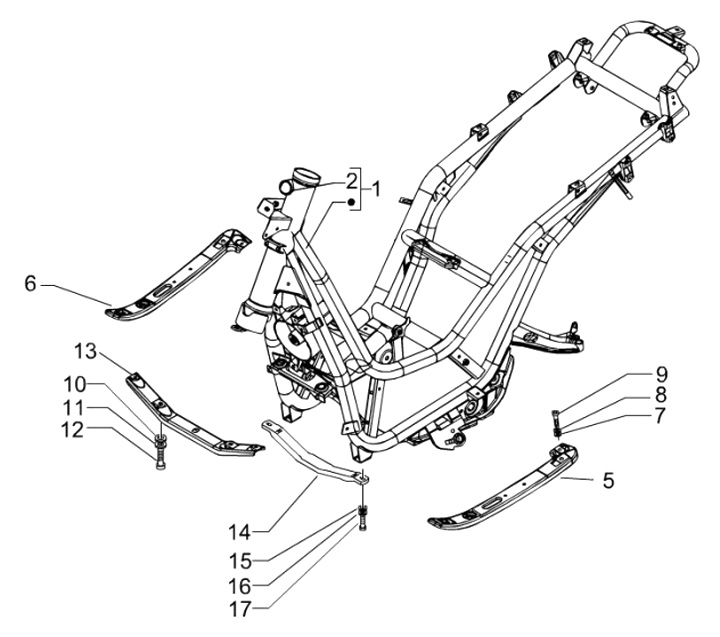 2
1
6
13
10
11
12
9
8
7
5
14
15
16
17