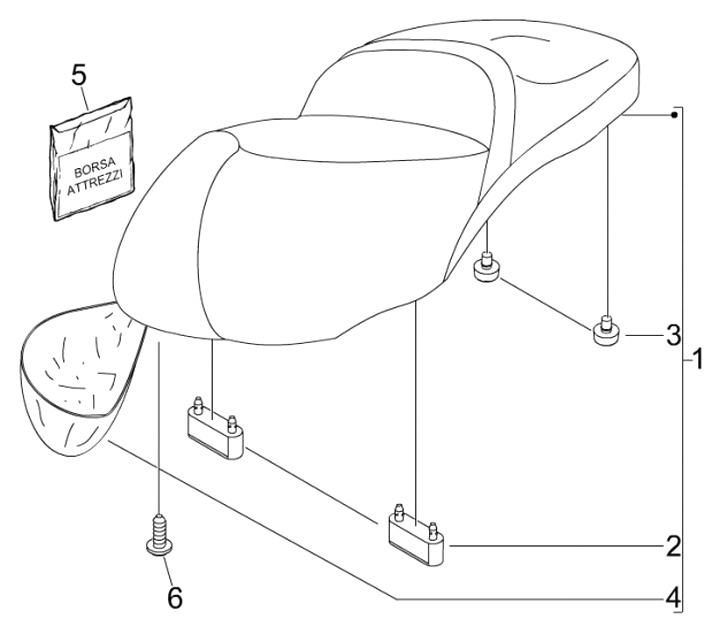 5

BORSA ATTREZZI

3

1

2

6

4