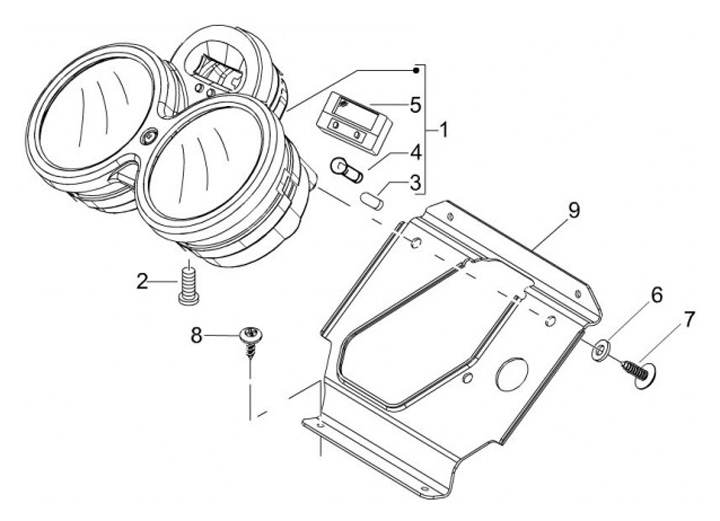 5
1
4
3
9
2
6
7
8