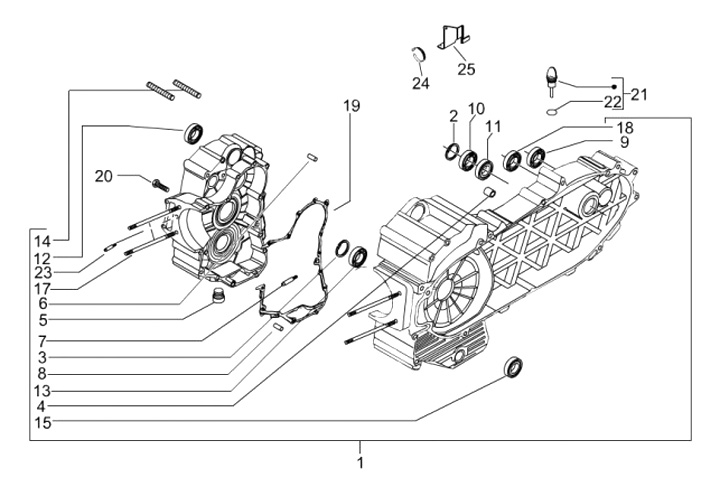 25
24
21
22
19
2
10
11
18
9
20
14
12
23
17
6
5
7
3
8
13
4
15
1