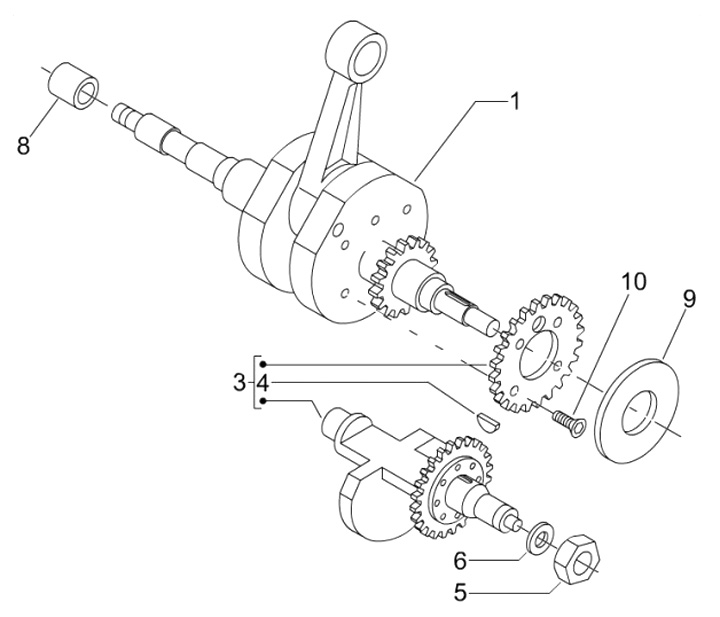 8
1
10
9
3
4
6
5