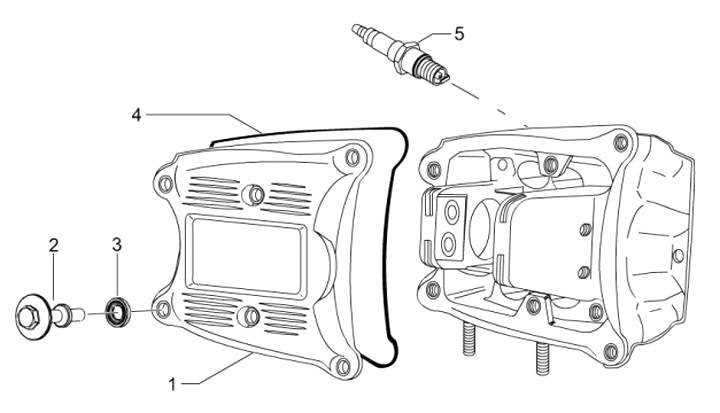 5
4
2
3
1