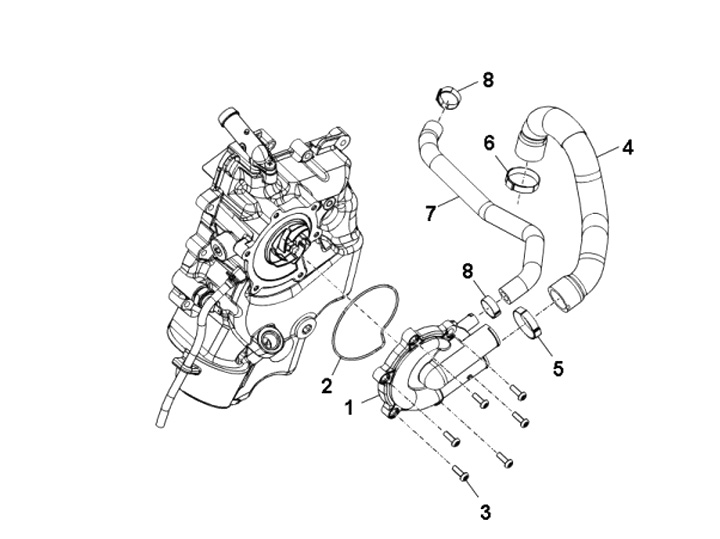 8
6
4
7
8
5
2
1
3