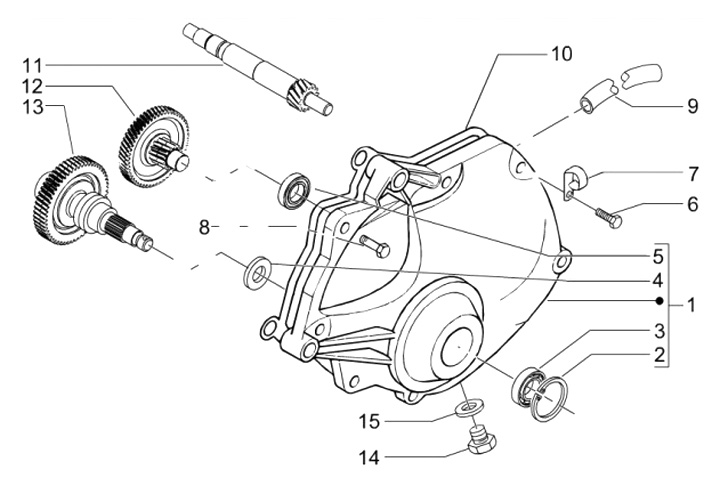 11
12
13
10
9
7
6
8
5
4
1
3
2
15
14