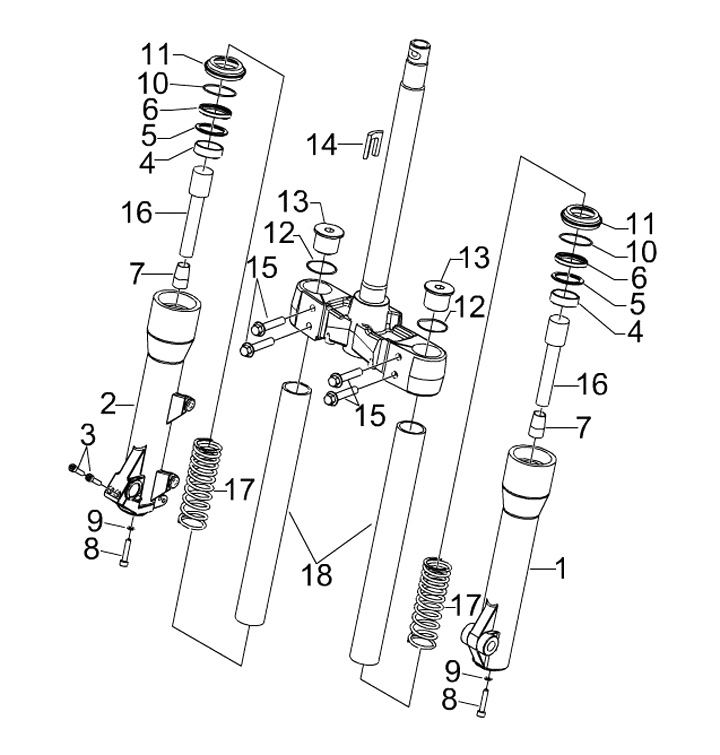 11
10
6
5
4
16
7
2
3
9
8
17
14
13
12
15
13
12
15
18
11
10
6
5
4
16
7
1
17
9
8