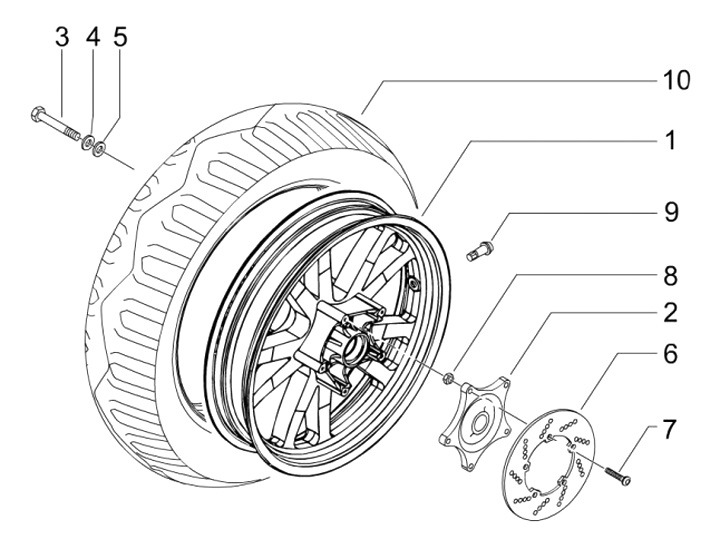 3
4
5
10
1
9
8
2
6
7